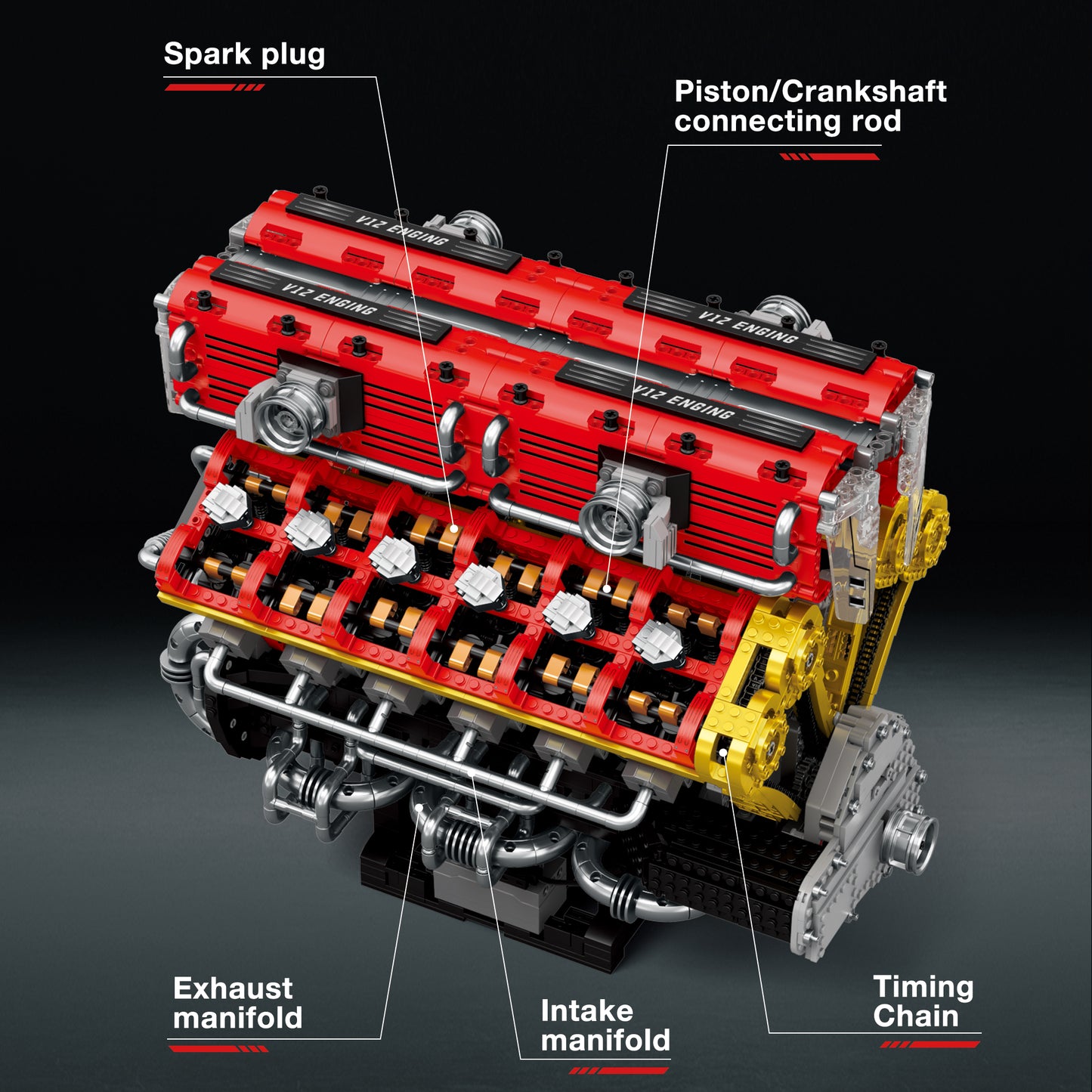 Spark plug

Piston/Crankshaft connecting rod

V12 ENGING

V12 ENGING

V12 ENGING

V12 ENGING

Exhaust manifold

Intake manifold

Timing Chain