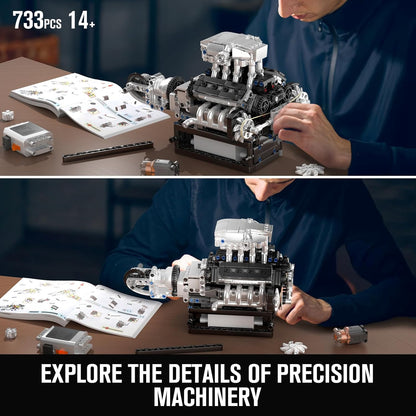 733PCS 14+

EXPLORE THE DETAILS OF PRECISION MACHINERY