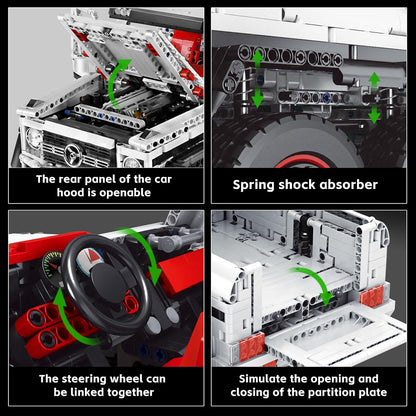 The rear panel of the car hood is openable

Spring shock absorber

The steering wheel can be linked together

Simulate the opening and closing of the partition plate