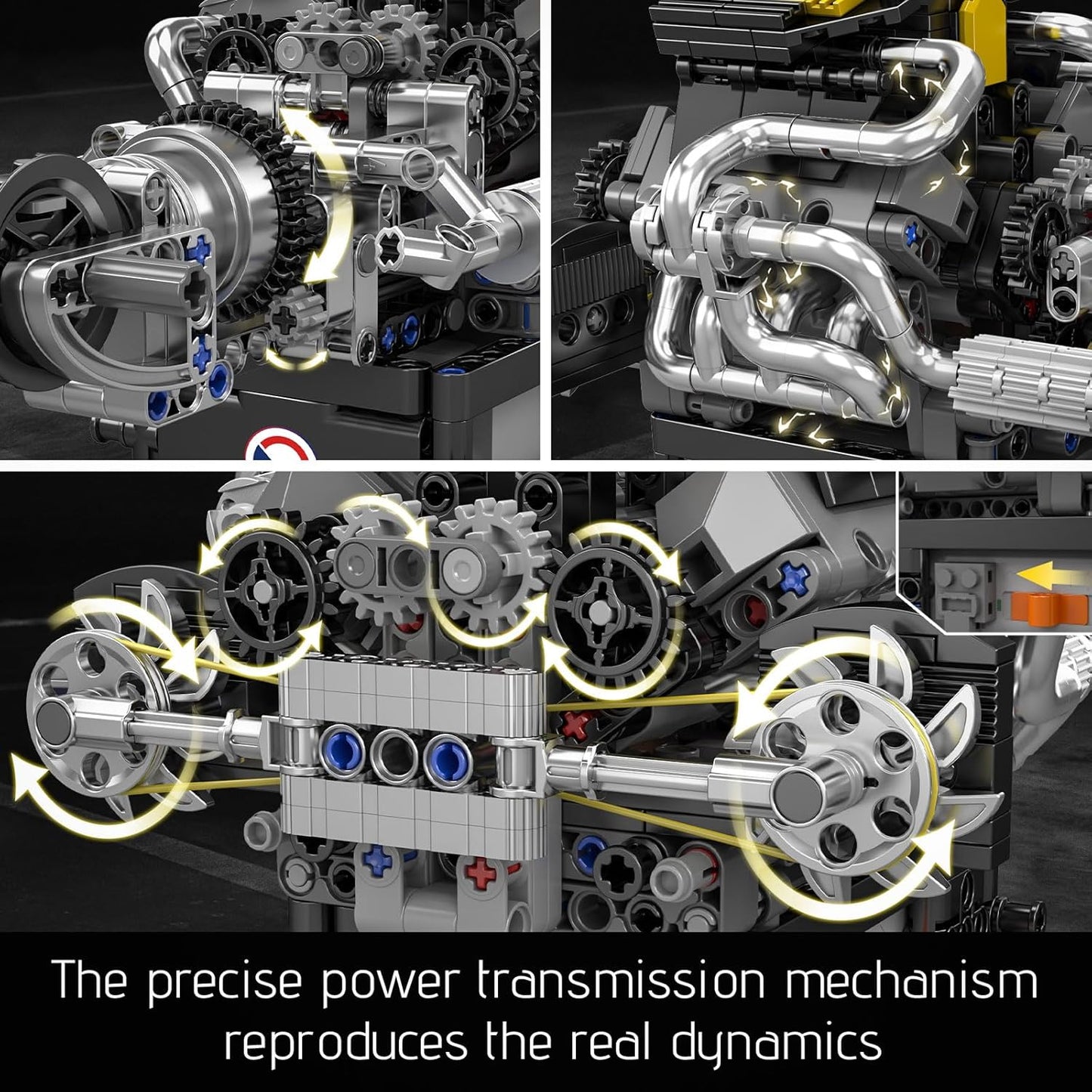 The precise power transmission mechanism reproduces the real dynamics