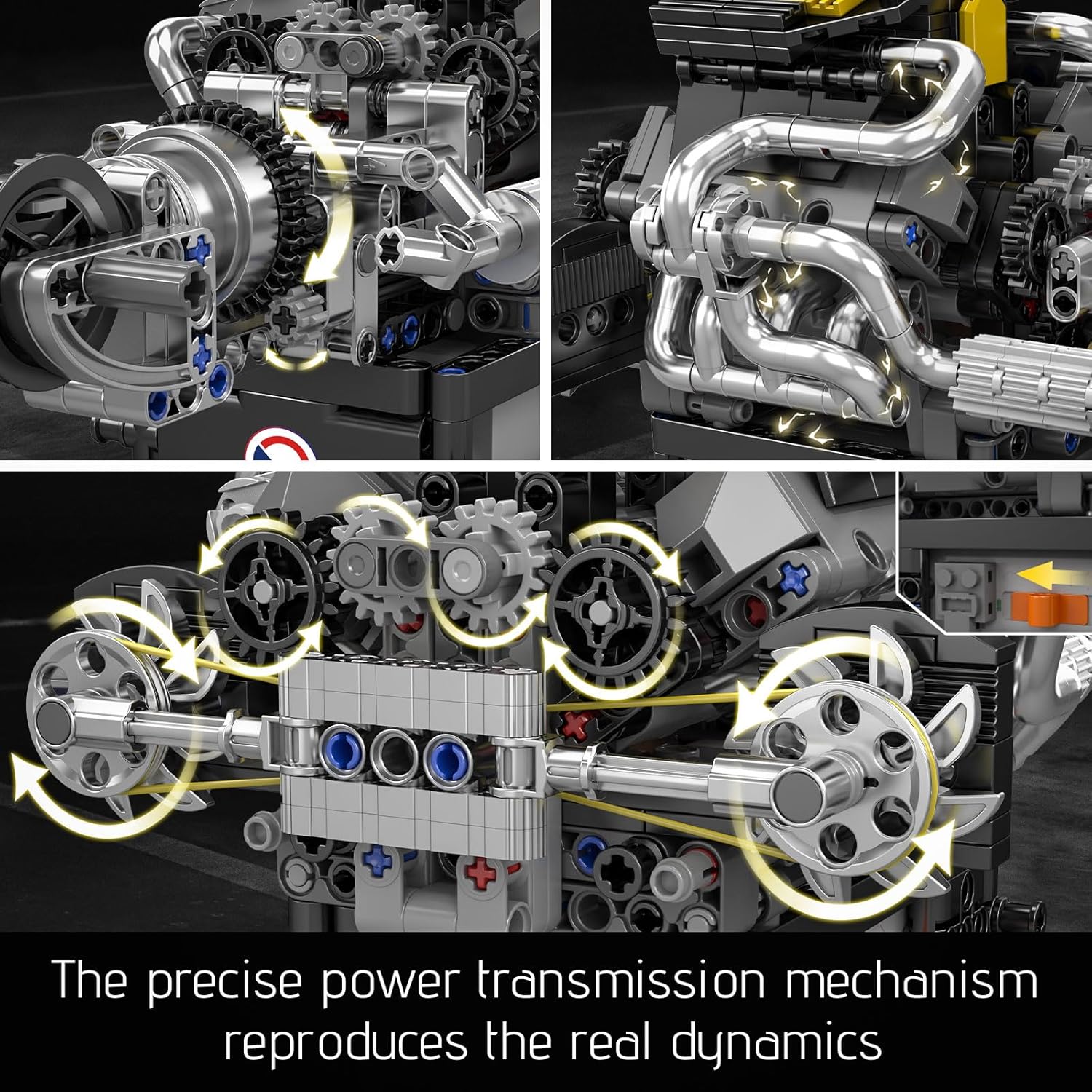 The precise power transmission mechanism reproduces the real dynamics